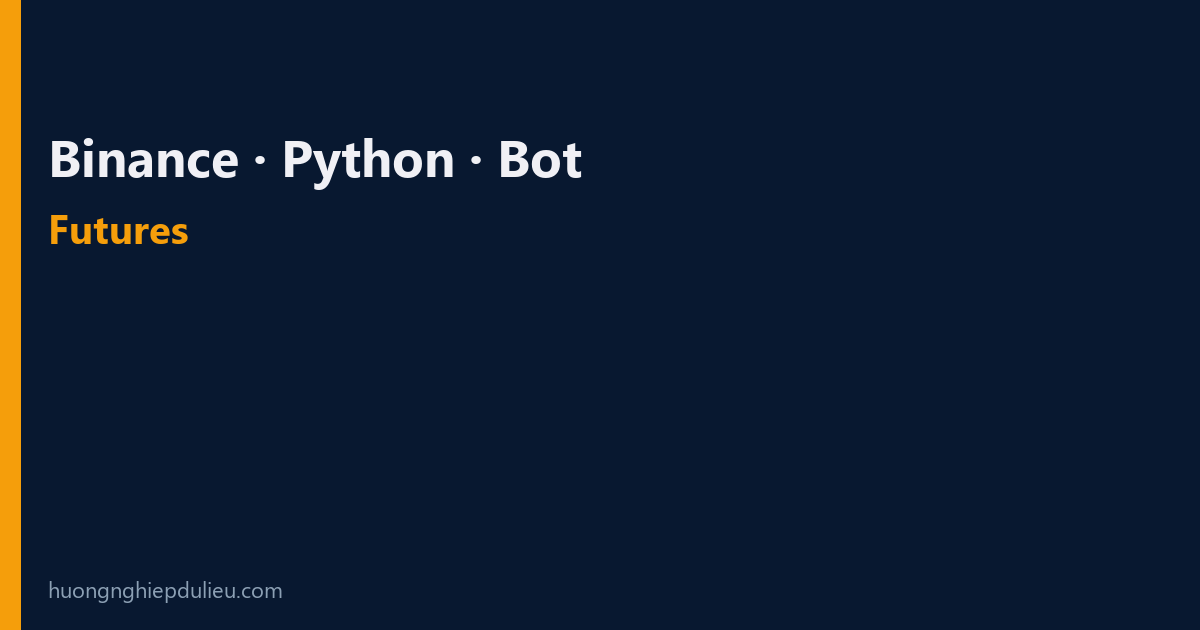 Binance · Python · Bot

Futures

huongnghiepdulieu.com